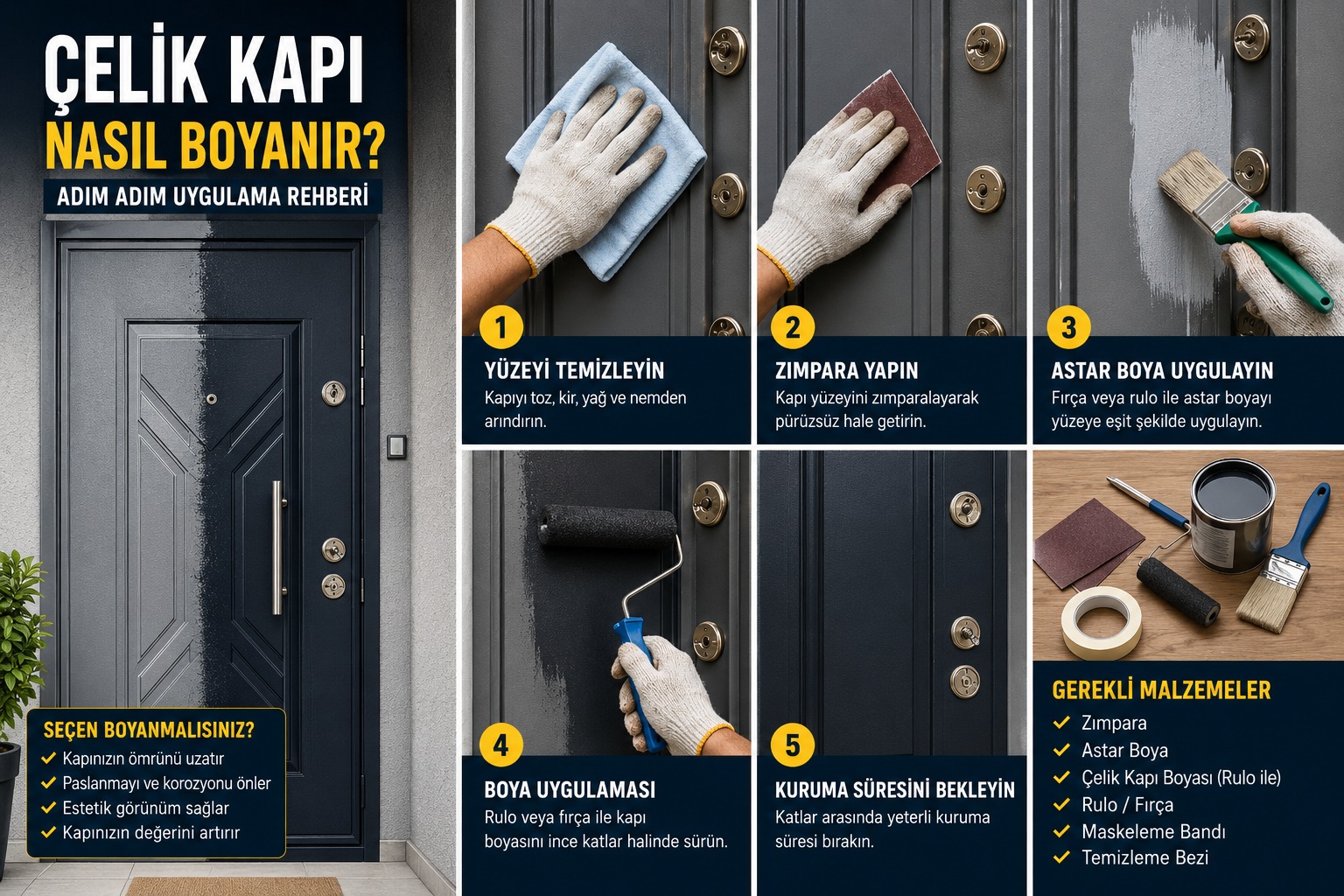 ÇELİK KAPI
NASIL BOYANIR?
ADIM ADIM UYGULAMA REHBERİ

SEÇEN BOYANMALISINIZ?
✓ Kapınızın ömrünü uzatır
✓ Paslanmayı ve korozyonu önler
✓ Estetik görünüm sağlar
✓ Kapınızın değerini artırır

1
YÜZEYİ TEMİZLEYİN
Kapıyı toz, kir, yağ ve nemden arındırın.

2
ZIMPARA YAPIN
Kapı yüzeyini zımparalayarak pürüzsüz hale getirin.

3
ASTAR BOYA UYGULAYIN
Fırça veya rulo ile astar boyayı yüzeye eşit şekilde uygulayın.

4
BOYA UYGULAMASI
Rulo veya fırça ile kapı boyasını ince katlar halinde sürün.

5
KURUMA SÜRESİNİ BEKLEYİN
Katlar arasında yeterli kuruma süresi bırakın.

GEREKLİ MALZEMELER
✓ Zımpara
✓ Astar Boya
✓ Çelik Kapı Boyası (Rulo ile)
✓ Rulo / Fırça
✓ Maskeleme Bandı
✓ Temizleme Bezi